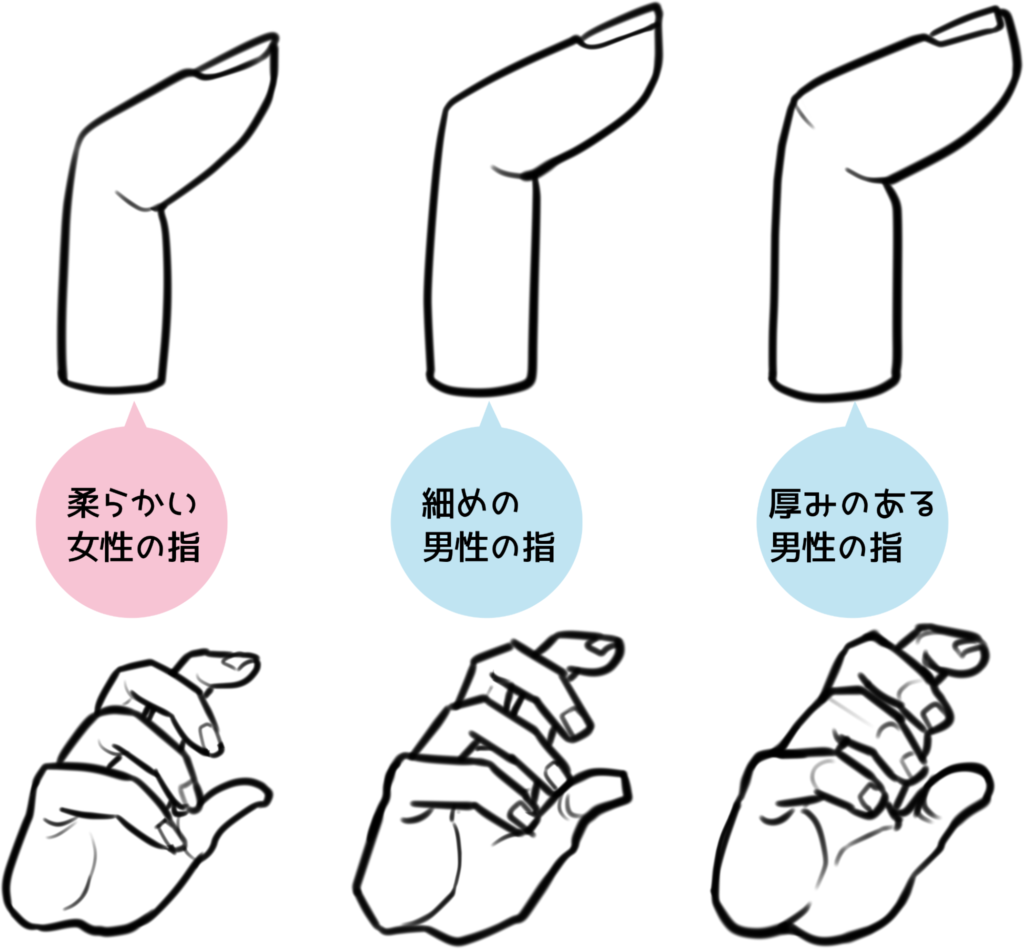 柔らかい
女性の指

細めの
男性の指

厚みのある
男性の指